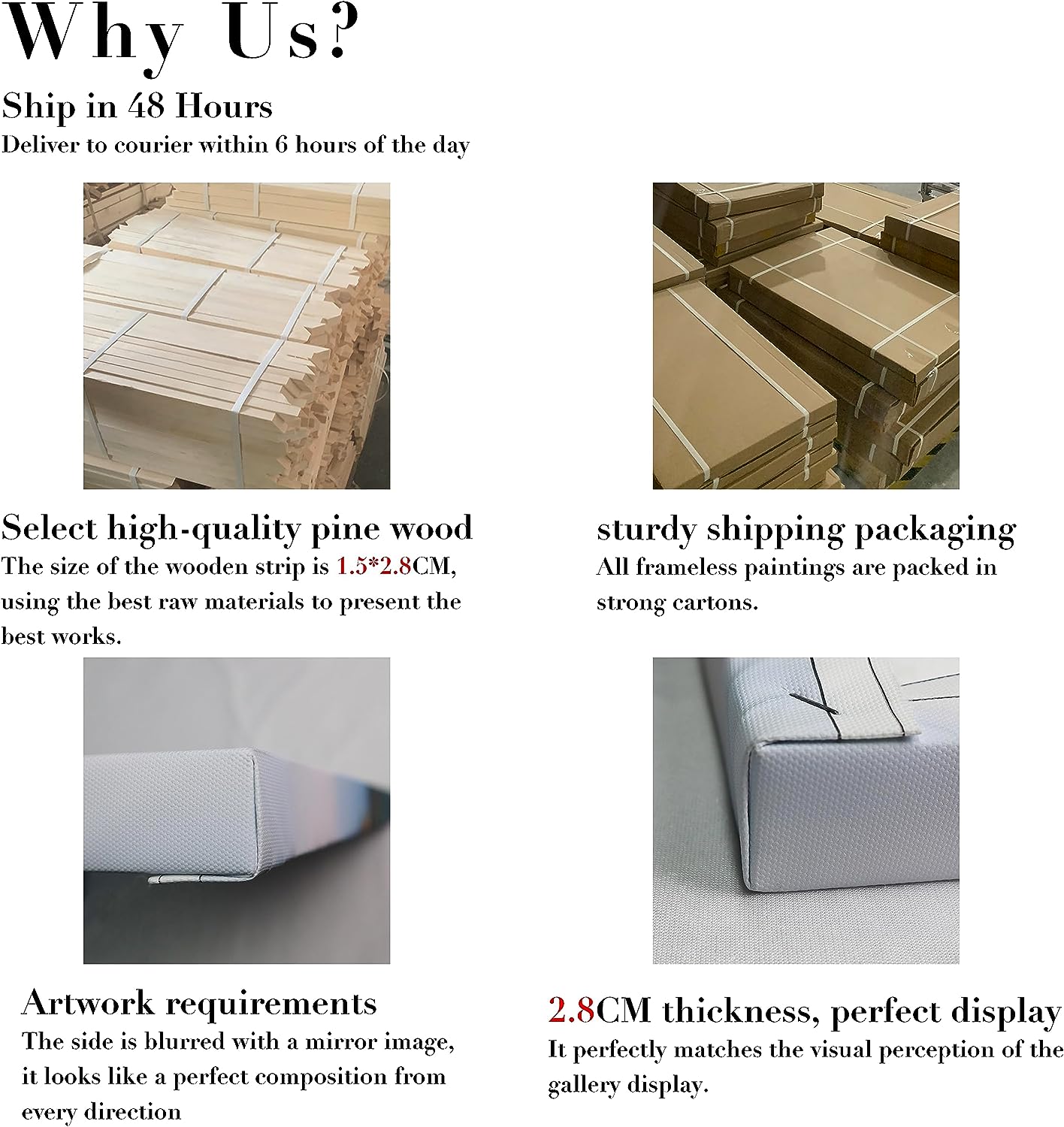 Why Us?

Ship in 48 Hours
Deliver to courier within 6 hours of the day

Select high-quality pine wood
The size of the wooden strip is 1.5*2.8CM, using the best raw materials to present the best works.

sturdy shipping packaging
All frameless paintings are packed in strong cartons.

Artwork requirements
The side is blurred with a mirror image, it looks like a perfect composition from every direction

2.8CM thickness, perfect display
It perfectly matches the visual perception of the gallery display.